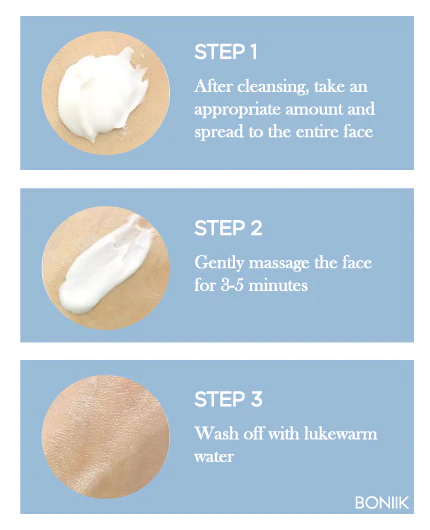 STEP 1

After cleansing, take an appropriate amount and spread to the entire face

STEP 2

Gently massage the face for 3-5 minutes

STEP 3

Wash off with lukewarm water

BONIIK