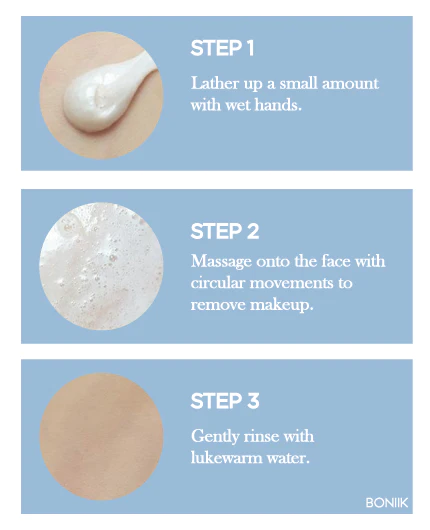 STEP 1

Lather up a small amount with wet hands.

STEP 2

Massage onto the face with circular movements to remove makeup.

STEP 3

Gently rinse with lukewarm water.

BONIIK