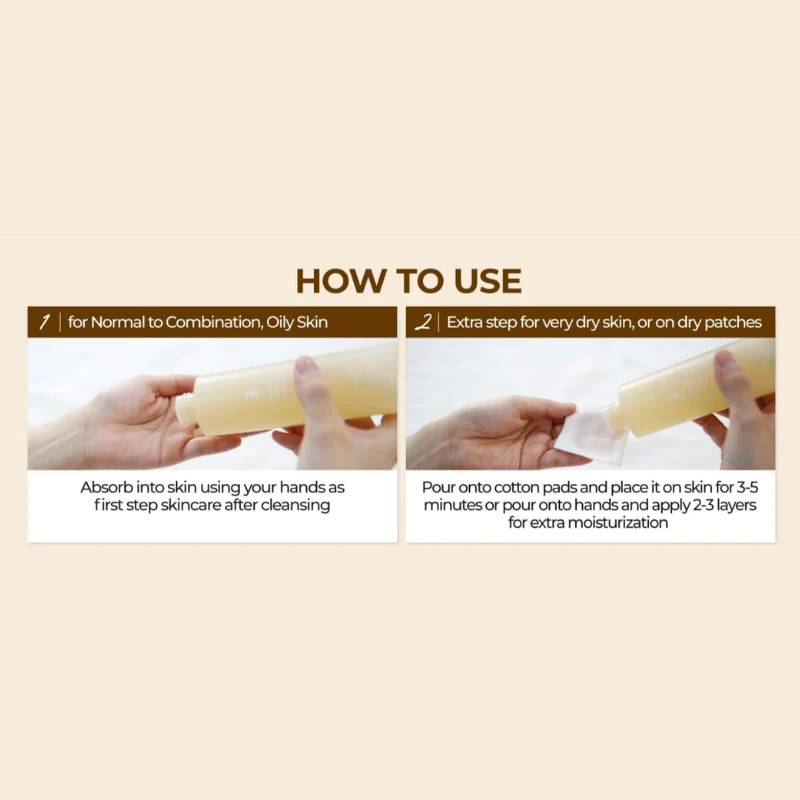 HOW TO USE

1 | for Normal to Combination, Oily Skin

Absorb into skin using your hands as first step skincare after cleansing

2 | Extra step for very dry skin, or on dry patches

Pour onto cotton pads and place it on skin for 3-5 minutes or pour onto hands and apply 2-3 layers for extra moisturization